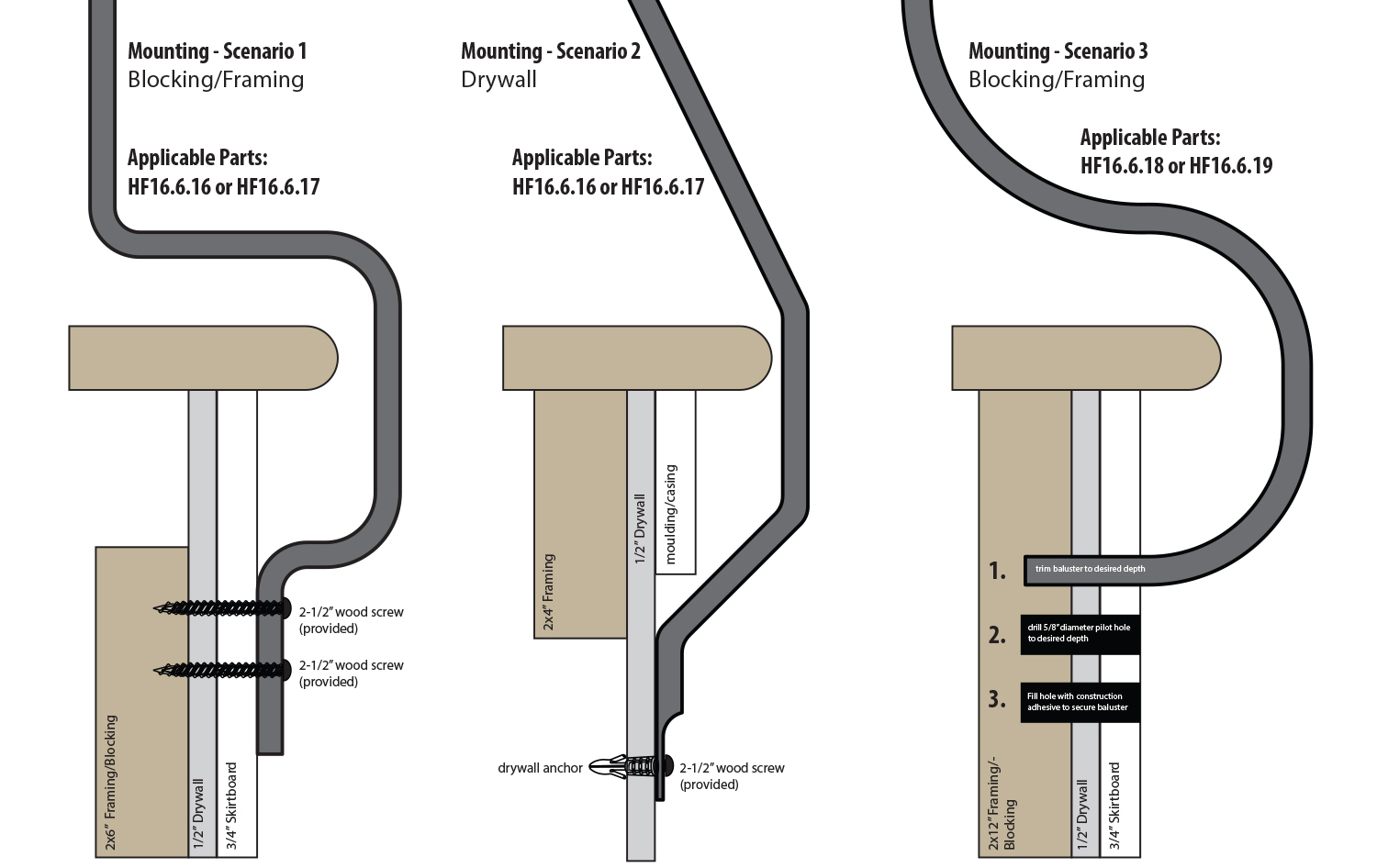 Mounting - Scenario 1
Blocking/Framing

Applicable Parts:
HF16.6.16 or HF16.6.17

2-1/2" wood screw (provided)

2-1/2" wood screw (provided)

2x6" Framing/Blocking

1/2" Drywall

3/4" Skirtboard

Mounting - Scenario 2
Drywall

Applicable Parts:
HF16.6.16 or HF16.6.17

2x4" Framing

1/2" Drywall

moulding/casing

drywall anchor

2-1/2" wood screw (provided)

Mounting - Scenario 3
Blocking/Framing

Applicable Parts:
HF16.6.18 or HF16.6.19

1. trim baluster to desired depth

2. drill 5/8" diameter pilot hole to desired depth

3. Fill hole with construction adhesive to secure baluster

2x12" Framing/-Blocking

1/2" Drywall

3/4" Skirtboard