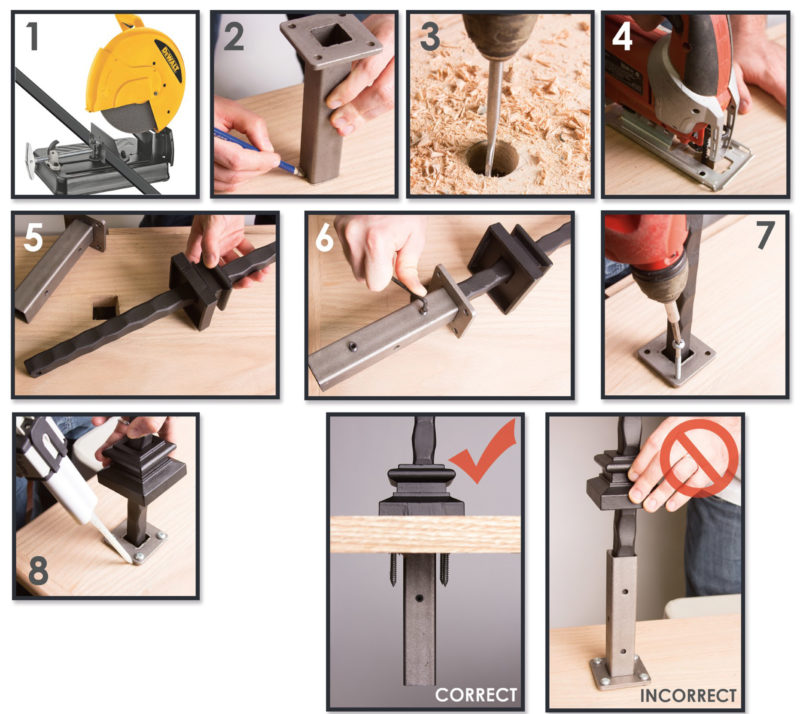 1
DEWALT
2
3
4
5
6
7
8
CORRECT
INCORRECT