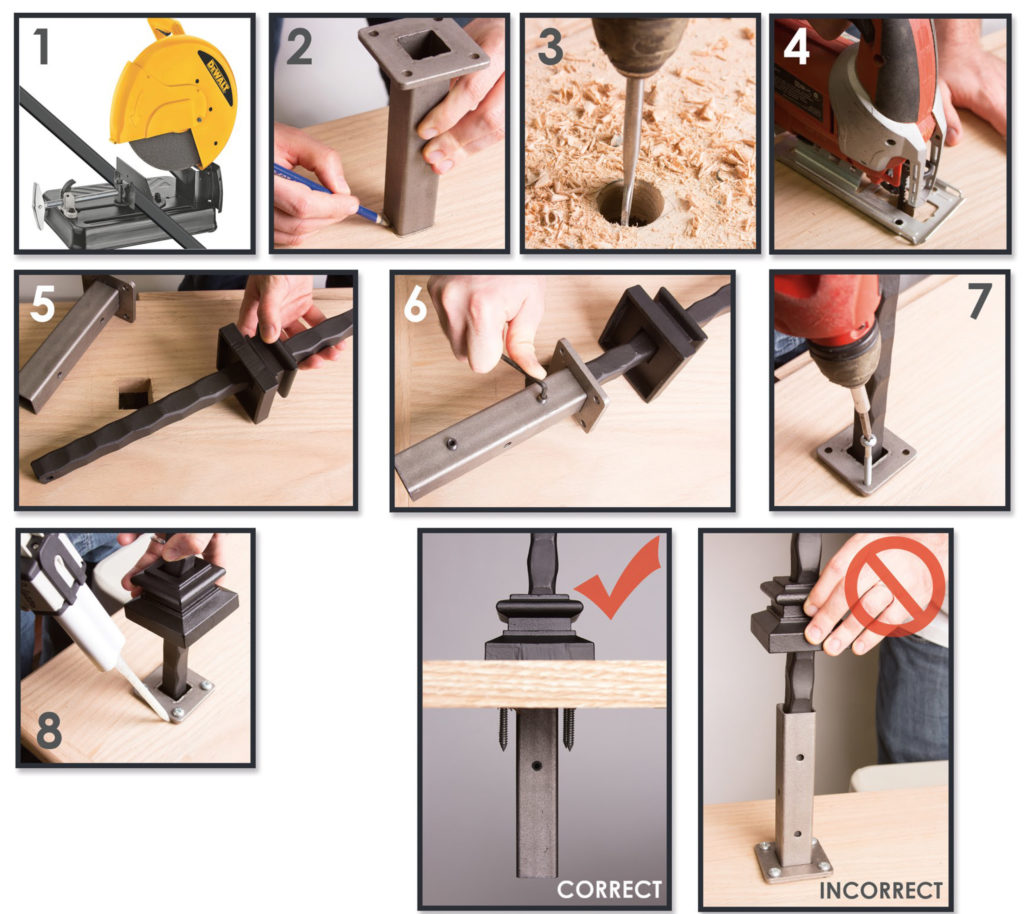 1
DEWALT
2
3
4
5
6
7
8
CORRECT
INCORRECT