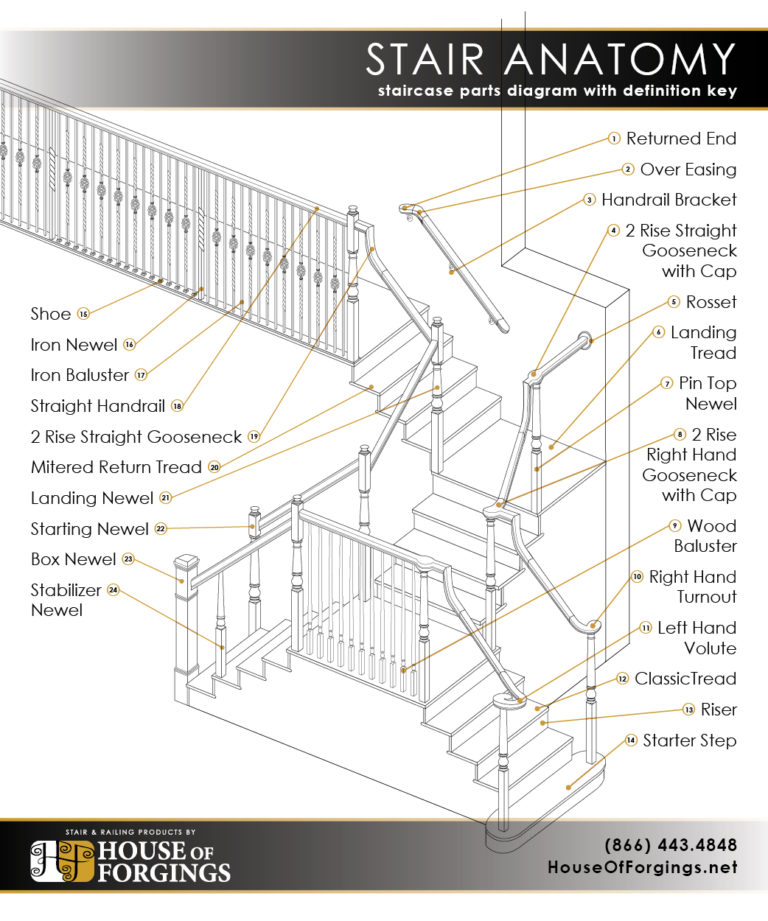 STAIR ANATOMY
staircase parts diagram with definition key

1 Returned End
2 Over Easing
3 Handrail Bracket
4 2 Rise Straight Gooseneck with Cap
5 Rosset
6 Landing Tread
7 Pin Top Newel
8 2 Rise Right Hand Gooseneck with Cap
9 Wood Baluster
10 Right Hand Turnout
11 Left Hand Volute
12 ClassicTread
13 Riser
14 Starter Step

Shoe 15
Iron Newel 16
Iron Baluster 17
Straight Handrail 18
2 Rise Straight Gooseneck 19
Mitered Return Tread 20
Landing Newel 21
Starting Newel 22
Box Newel 23
Stabilizer Newel 24

STAIR & RAILING PRODUCTS BY
HOUSE OF FORGINGS

(866) 443.4848
HouseOfForgings.net